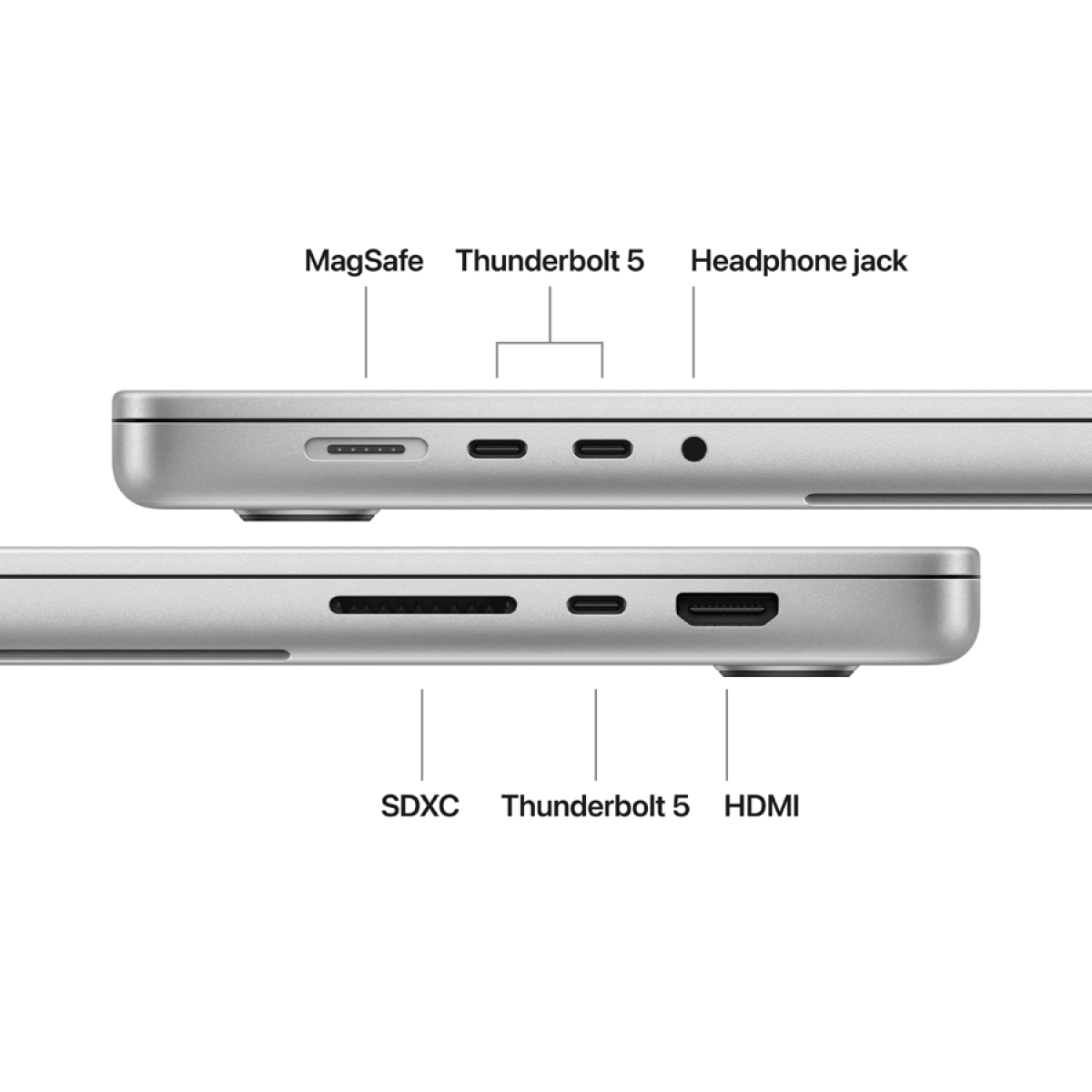 MagSafe Thunderbolt 5 Headphone jack

SDXC Thunderbolt 5 HDMI