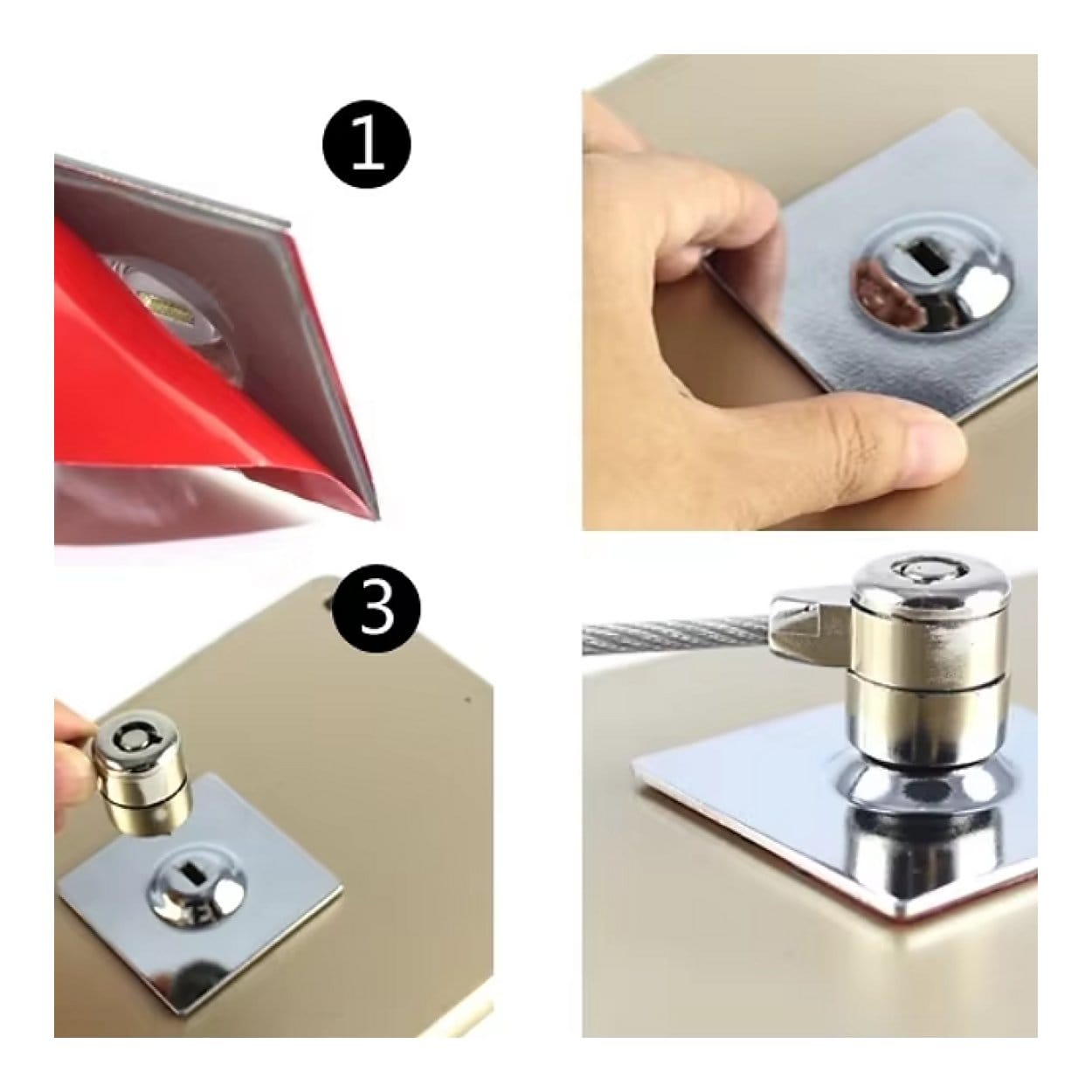 1

3